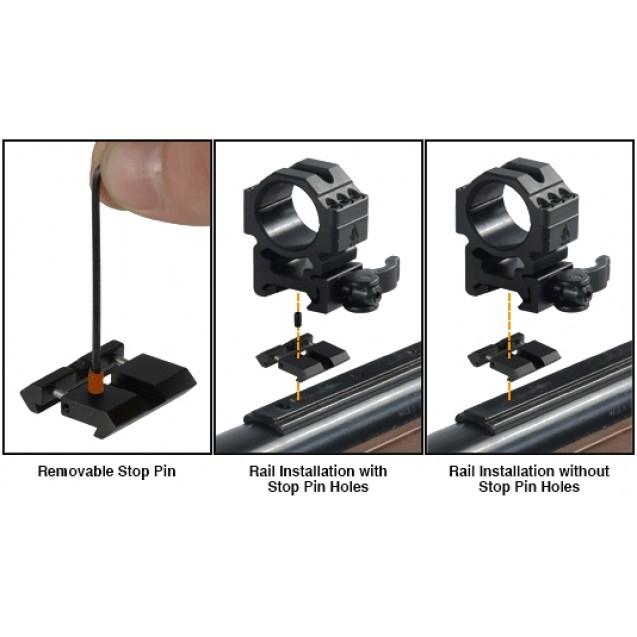 Removable Stop Pin

Rail Installation with Stop Pin Holes

Rail Installation without Stop Pin Holes